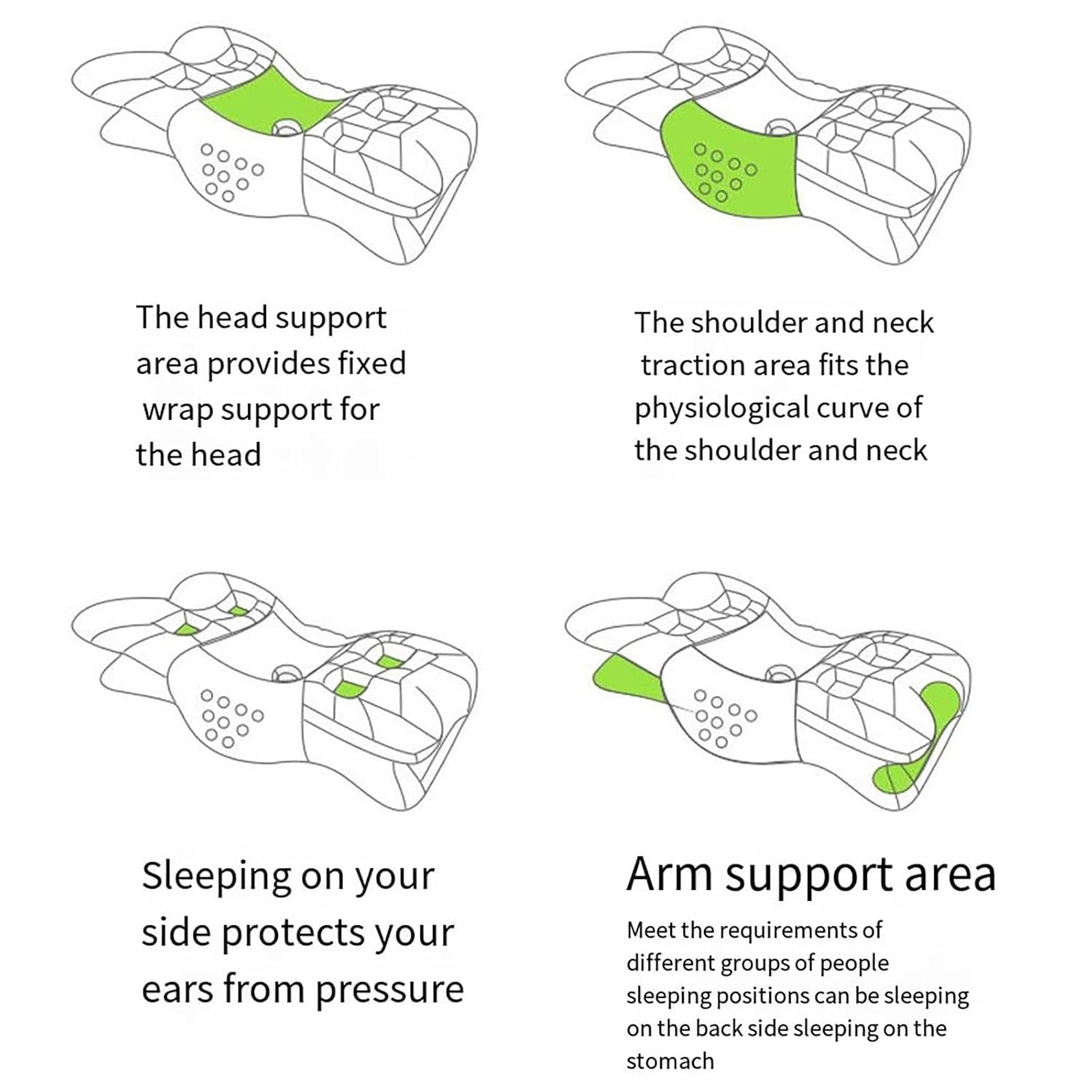 The head support area provides fixed wrap support for the head

The shoulder and neck traction area fits the physiological curve of the shoulder and neck

Sleeping on your side protects your ears from pressure

Arm support area

Meet the requirements of different groups of people sleeping positions can be sleeping on the back side sleeping on the stomach